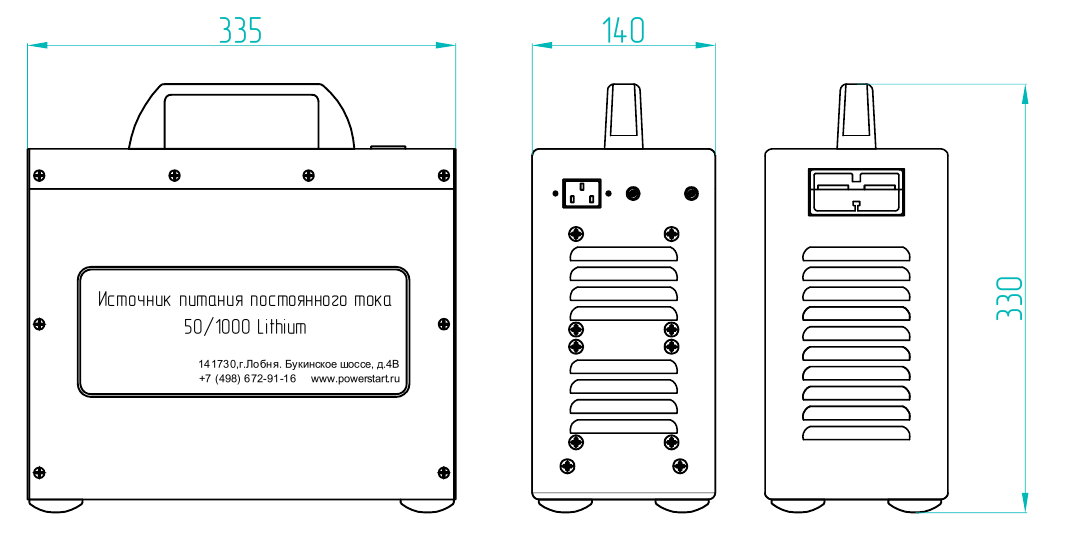 335

140

330

Источник питания постоянного тока
50/1000 Lithium

141730,г.Лобня. Букинское шоссе, д.4В
+7 (498) 672-91-16 www.powerstart.ru